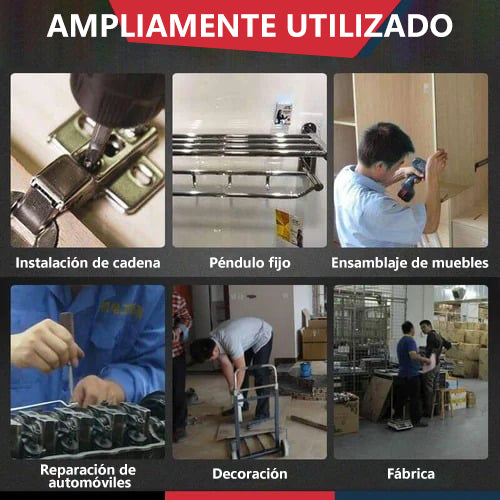 AMPLIAMENTE UTILIZADO

Instalación de cadena

Péndulo fijo

Ensamblaje de muebles

Reparación de automóviles

Decoración

Fábrica