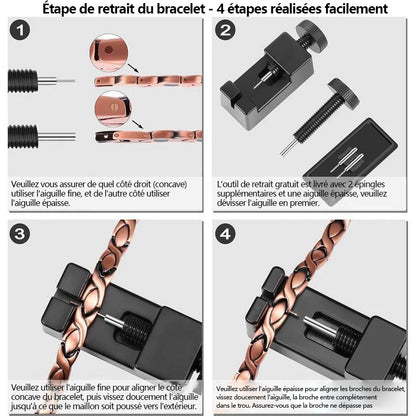 Étape de retrait du bracelet - 4 étapes réalisées facilement

1

Veuillez vous assurer de quel côté droit (concave) utiliser l'aiguille fine, et de l'autre côté utiliser l'aiguille épaisse.

2

L'outil de retrait gratuit est livré avec 2 épingles supplémentaires et une aiguille épaisse, veuillez dévisser l'aiguille en premier.

3

Veuillez utiliser l'aiguille fine pour aligner le côté concave du bracelet, puis vissez doucement l'aiguille jusqu'à ce que le maillon soit poussé vers l'extérieur.

4

Veuillez utiliser l'aiguille épaisse pour aligner les broches du bracelet, vissez doucement l'aiguille, la broche entre complètement dans le trou. Assurez-vous que la broche ne dépasse pas